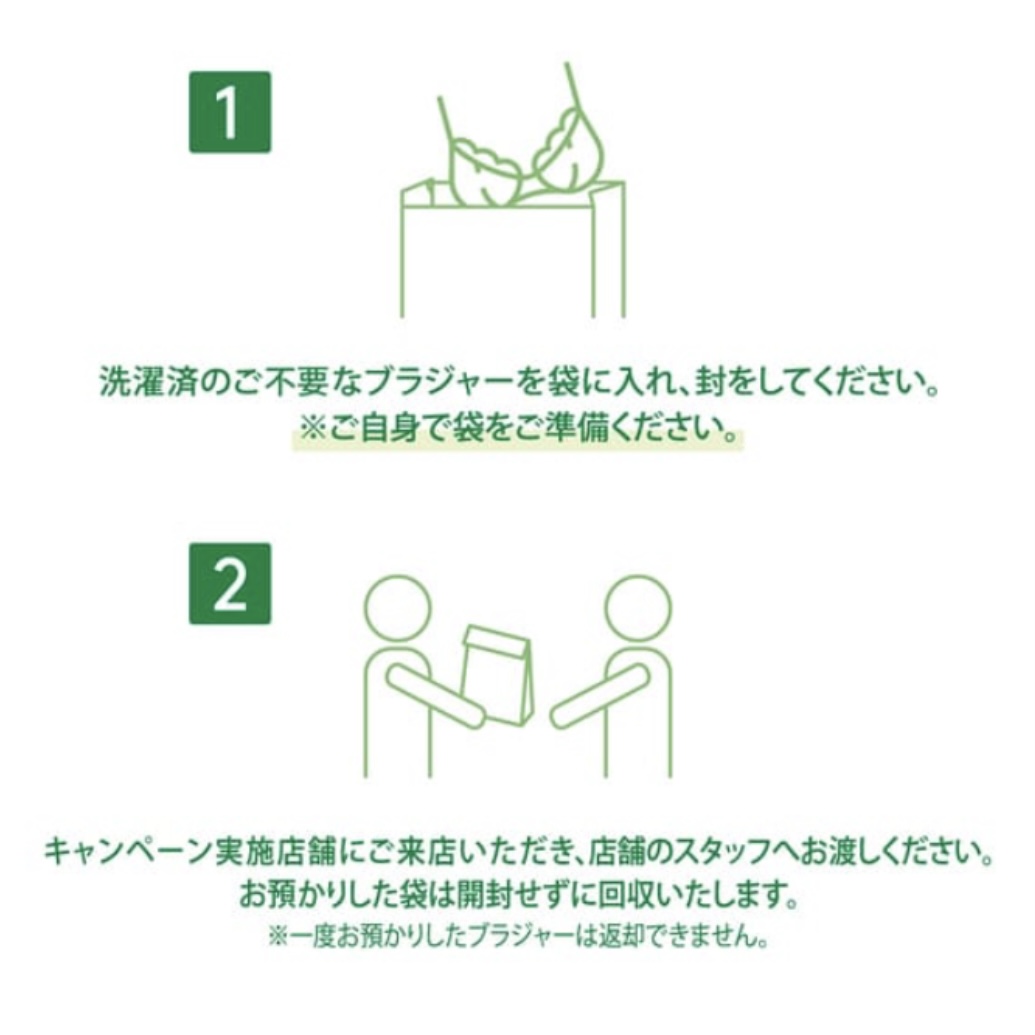 1

洗濯済のご不要なブラジャーを袋に入れ、封をしてください。
※ご自身で袋をご準備ください。

2

キャンペーン実施店舗にご来店いただき、店舗のスタッフへお渡しください。
お預かりした袋は開封せずに回収いたします。
※一度お預かりしたブラジャーは返却できません。